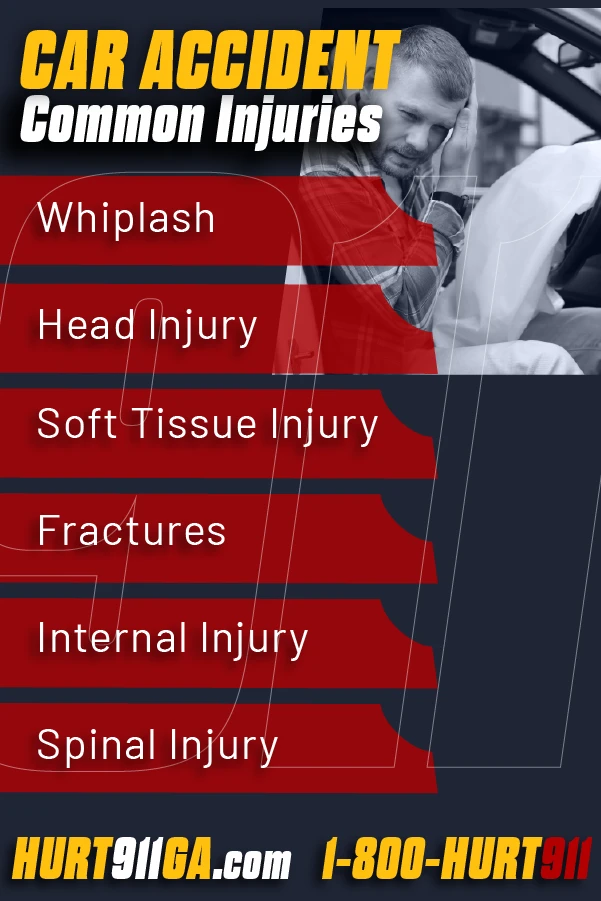 CAR ACCIDENT
Common Injuries

Whiplash

Head Injury

Soft Tissue Injury

Fractures

Internal Injury

Spinal Injury

HURT911GA.com 1-800-HURT911