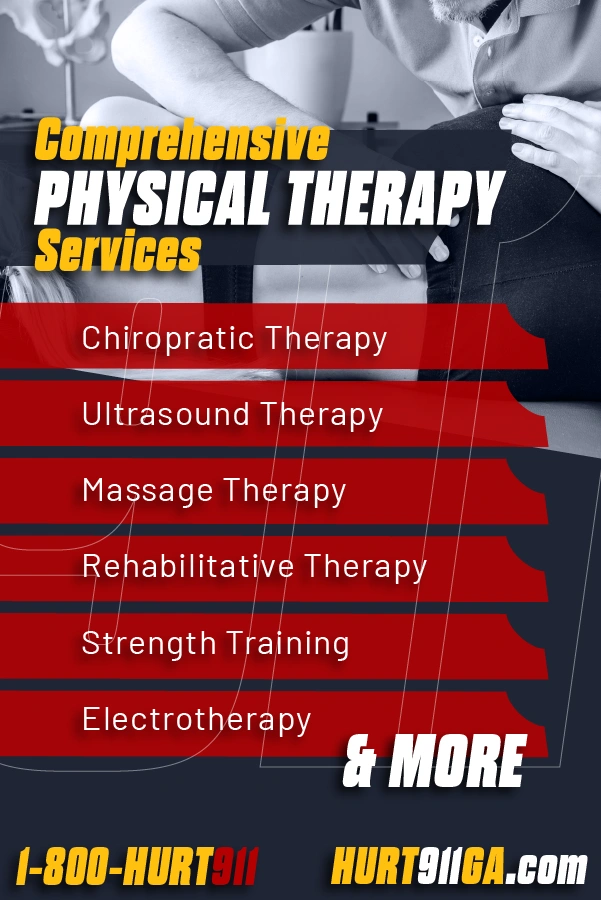 Comprehensive
PHYSICAL THERAPY
Services

Chiropratic Therapy

Ultrasound Therapy

Massage Therapy

Rehabilitative Therapy

Strength Training

Electrotherapy

& MORE

1-800-HURT911

HURT911GA.com